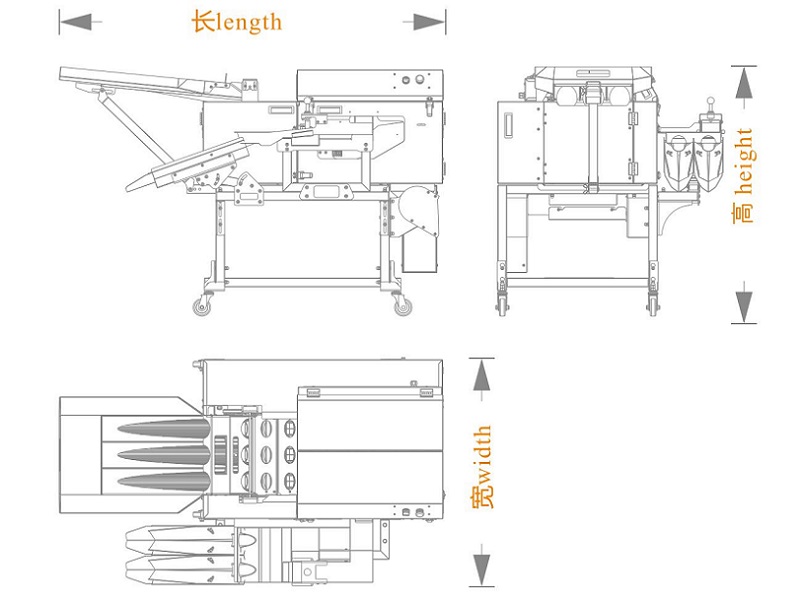 长length

高 height

宽width